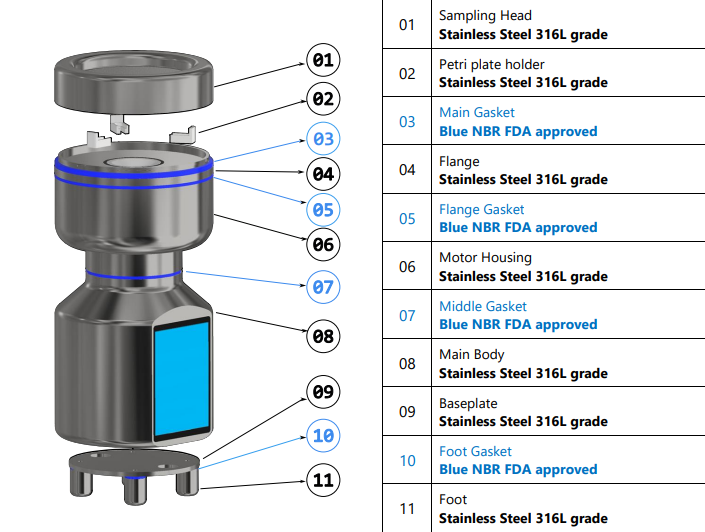 01
02
03
04
05
06
07
08
09
10
11

| | |
|---|---|
| 01 | Sampling Head **Stainless Steel 316L grade** |
| 02 | Petri plate holder **Stainless Steel 316L grade** |
| 03 | Main Gasket **Blue NBR FDA approved** |
| 04 | Flange **Stainless Steel 316L grade** |
| 05 | Flange Gasket **Blue NBR FDA approved** |
| 06 | Motor Housing **Stainless Steel 316L grade** |
| 07 | Middle Gasket **Blue NBR FDA approved** |
| 08 | Main Body **Stainless Steel 316L grade** |
| 09 | Baseplate **Stainless Steel 316L grade** |
| 10 | Foot Gasket **Blue NBR FDA approved** |
| 11 | Foot **Stainless Steel 316L grade** |